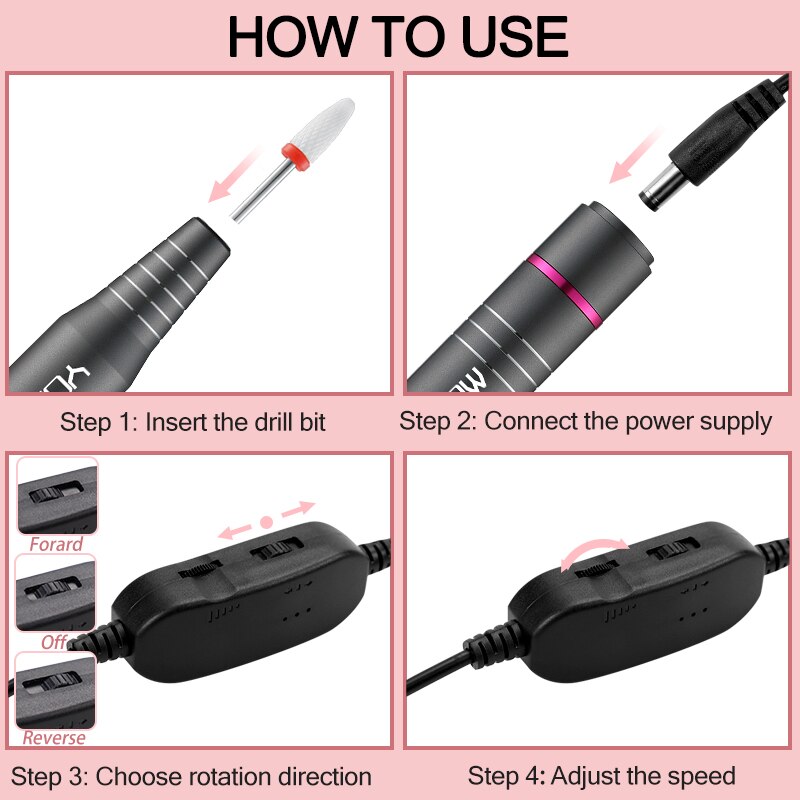 HOW TO USE

Step 1: Insert the drill bit

Step 2: Connect the power supply

Forard

Off

Reverse

Step 3: Choose rotation direction

Step 4: Adjust the speed