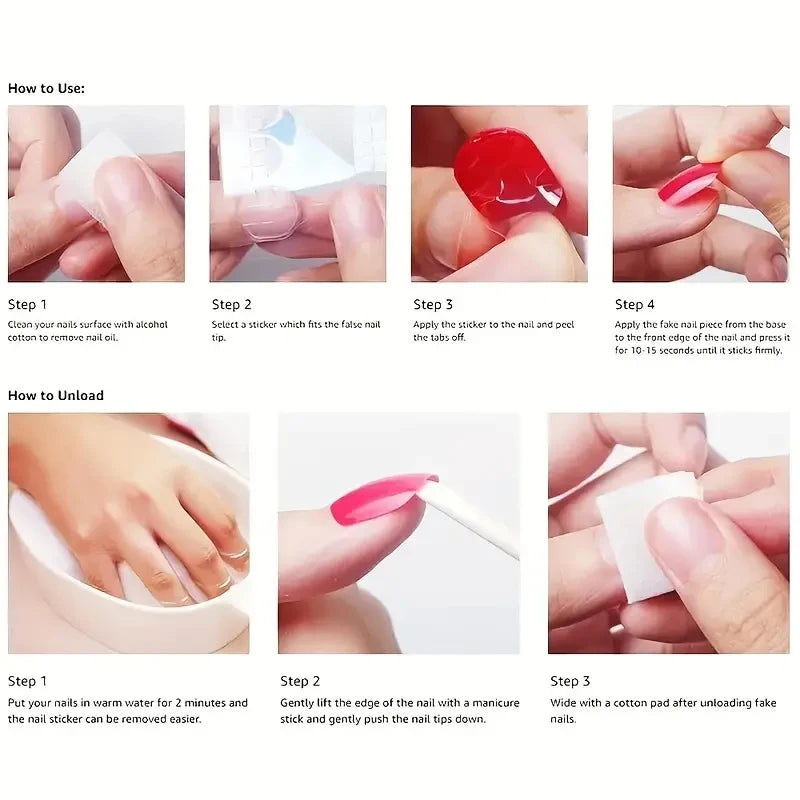 How to Use:

Step 1
Clean your nails surface with alcohol cotton to remove nail oil.

Step 2
Select a sticker which fits the false nail tip.

Step 3
Apply the sticker to the nail and peel the tabs off.

Step 4
Apply the fake nail piece from the base to the front edge of the nail and press it for 10-15 seconds until it sticks firmly.

How to Unload

Step 1
Put your nails in warm water for 2 minutes and the nail sticker can be removed easier.

Step 2
Gently lift the edge of the nail with a manicure stick and gently push the nail tips down.

Step 3
Wide with a cotton pad after unloading fake nails.