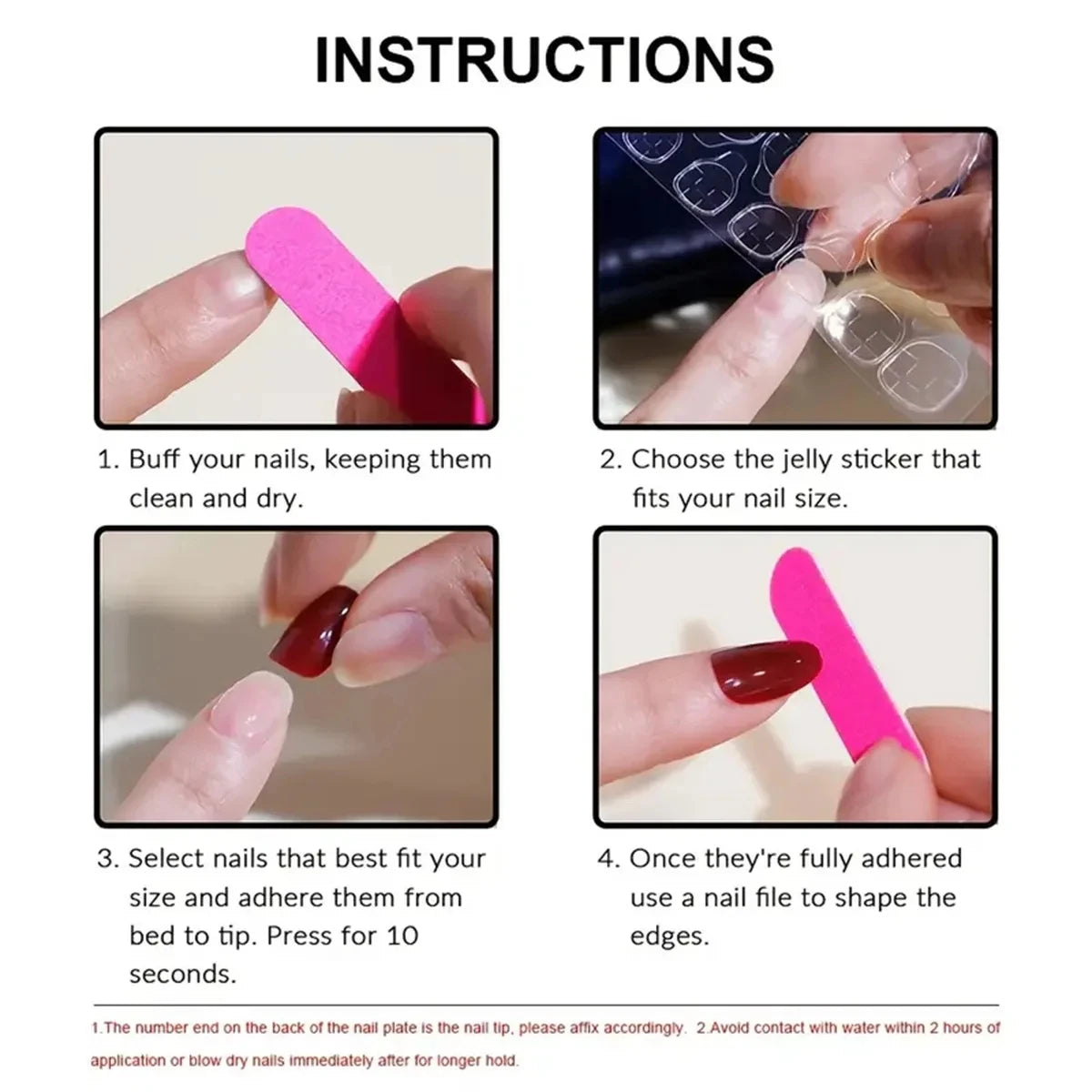 INSTRUCTIONS

1. Buff your nails, keeping them clean and dry.

2. Choose the jelly sticker that fits your nail size.

3. Select nails that best fit your size and adhere them from bed to tip. Press for 10 seconds.

4. Once they're fully adhered use a nail file to shape the edges.

1.The number end on the back of the nail plate is the nail tip, please affix accordingly. 2.Avoid contact with water within 2 hours of application or blow dry nails immediately after for longer hold.