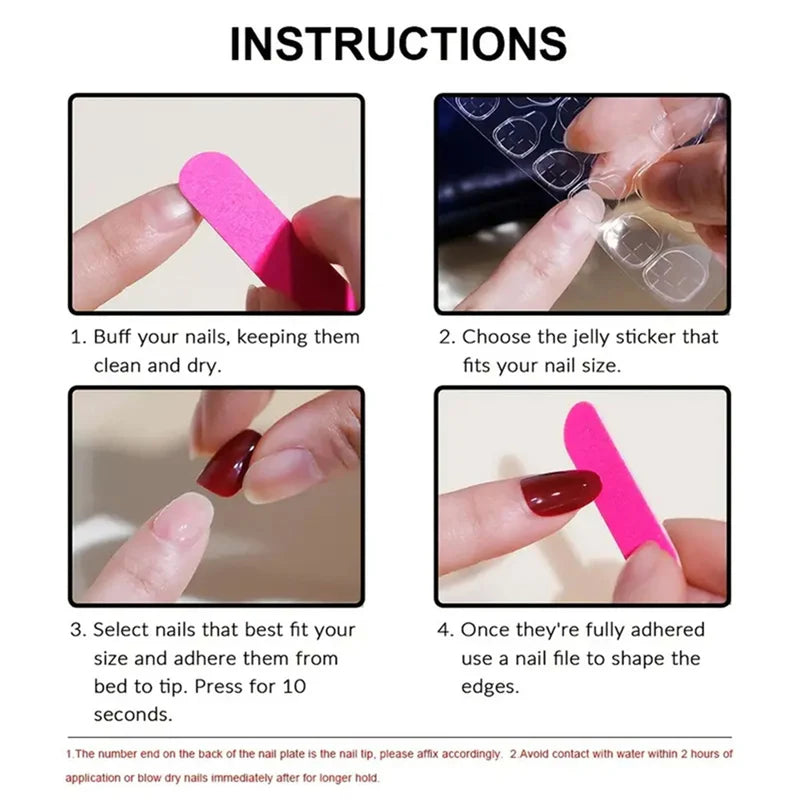 INSTRUCTIONS

1. Buff your nails, keeping them clean and dry.

2. Choose the jelly sticker that fits your nail size.

3. Select nails that best fit your size and adhere them from bed to tip. Press for 10 seconds.

4. Once they're fully adhered use a nail file to shape the edges.

1.The number end on the back of the nail plate is the nail tip, please affix accordingly. 2.Avoid contact with water within 2 hours of application or blow dry nails immediately after for longer hold.