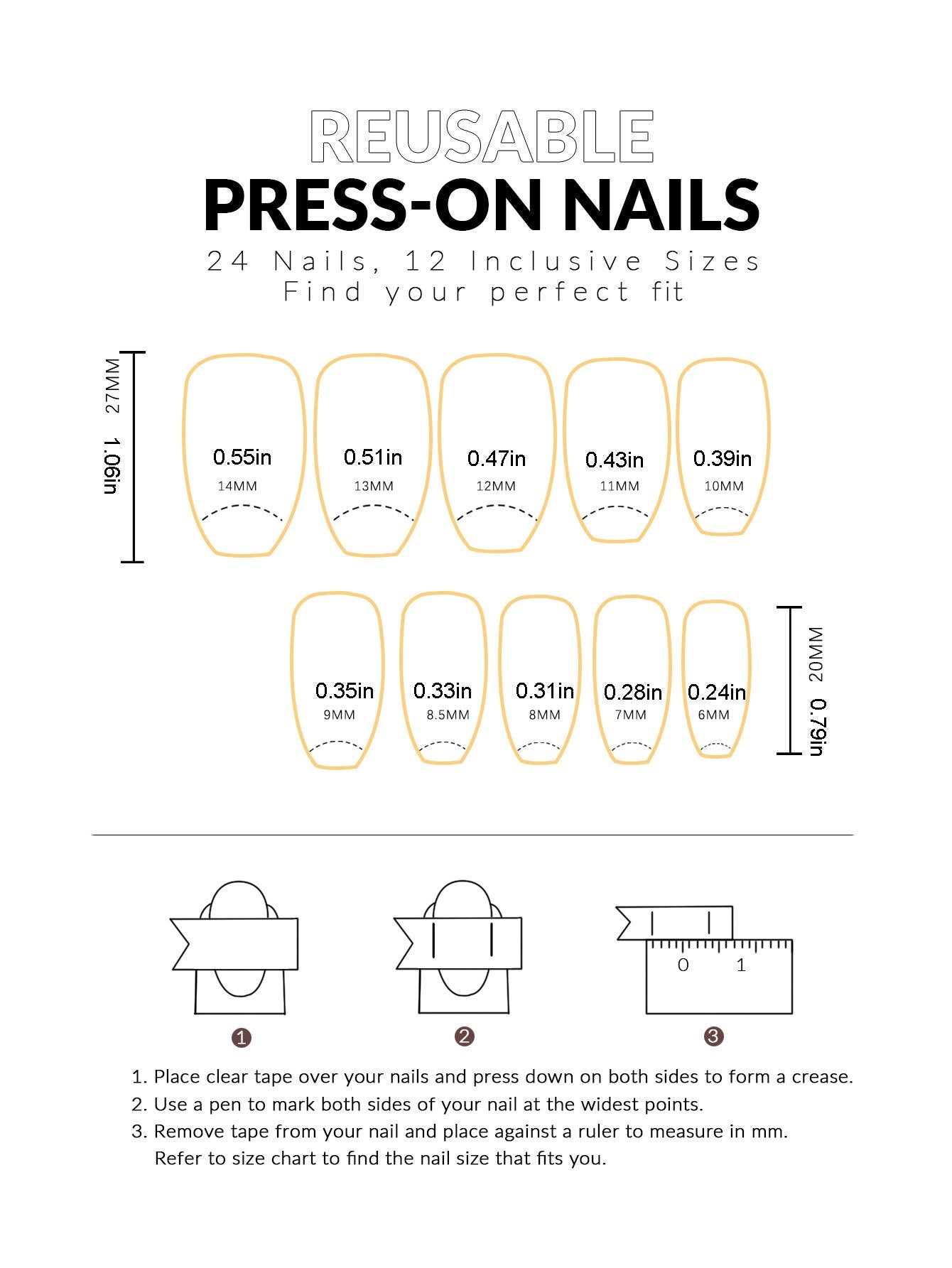 REUSABLE
PRESS-ON NAILS
24 Nails, 12 Inclusive Sizes
Find your perfect fit

27MM
1.06in

0.55in
14MM

0.51in
13MM

0.47in
12MM

0.43in
11MM

0.39in
10MM

0.35in
9MM

0.33in
8.5MM

0.31in
8MM

0.28in
7MM

0.24in
6MM

20MM
0.79in

0 1

1

2

3

1. Place clear tape over your nails and press down on both sides to form a crease.
2. Use a pen to mark both sides of your nail at the widest points.
3. Remove tape from your nail and place against a ruler to measure in mm. Refer to size chart to find the nail size that fits you.