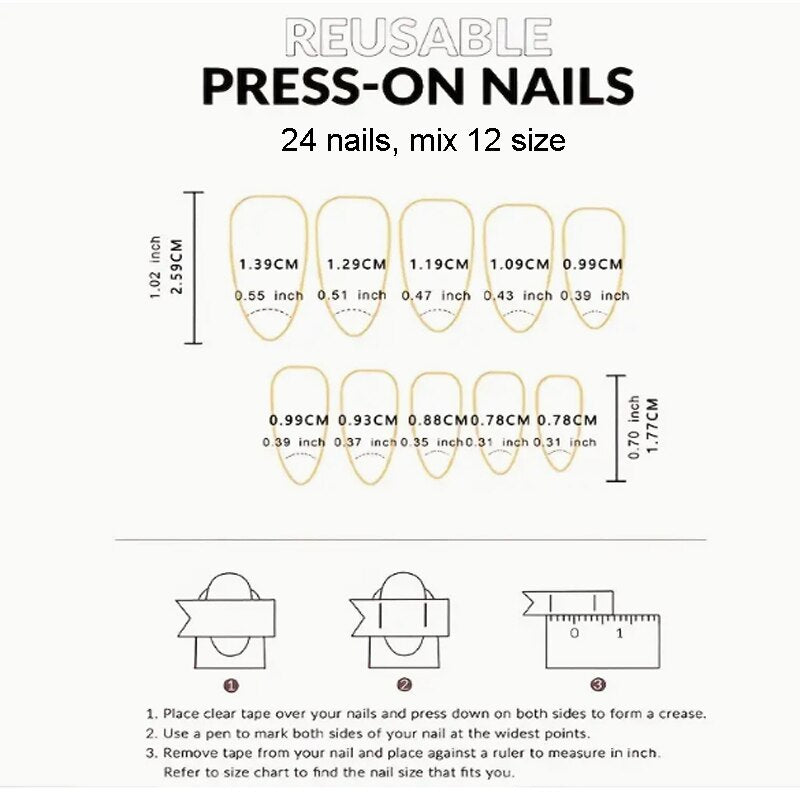 REUSABLE
PRESS-ON NAILS
24 nails, mix 12 size

1.02 inch
2.59CM

1.39CM
0.55 inch
1.29CM
0.51 inch
1.19CM
0.47 inch
1.09CM
0.43 inch
0.99CM
0.39 inch

0.99CM
0.39 inch
0.93CM
0.37 inch
0.88CM
0.35 inch
0.78CM
0.31 inch
0.78CM
0.31 inch

0.70 inch
1.77CM

0 1

1
2
3

1. Place clear tape over your nails and press down on both sides to form a crease.
2. Use a pen to mark both sides of your nail at the widest points.
3. Remove tape from your nail and place against a ruler to measure in inch. Refer to size chart to find the nail size that fits you.