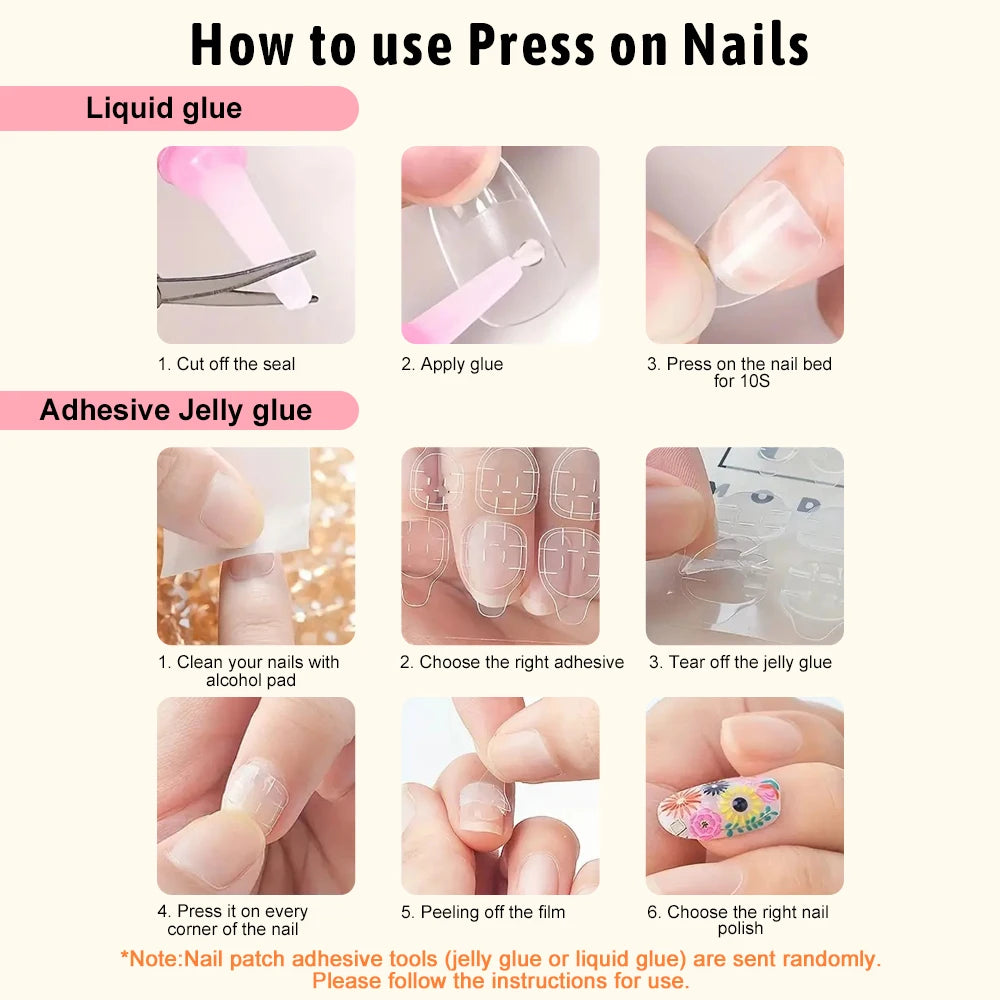 How to use Press on Nails

Liquid glue

1. Cut off the seal

2. Apply glue

3. Press on the nail bed for 10S

Adhesive Jelly glue

1. Clean your nails with alcohol pad

2. Choose the right adhesive

3. Tear off the jelly glue

4. Press it on every corner of the nail

5. Peeling off the film

6. Choose the right nail polish

*Note:Nail patch adhesive tools (jelly glue or liquid glue) are sent randomly. Please follow the instructions for use.