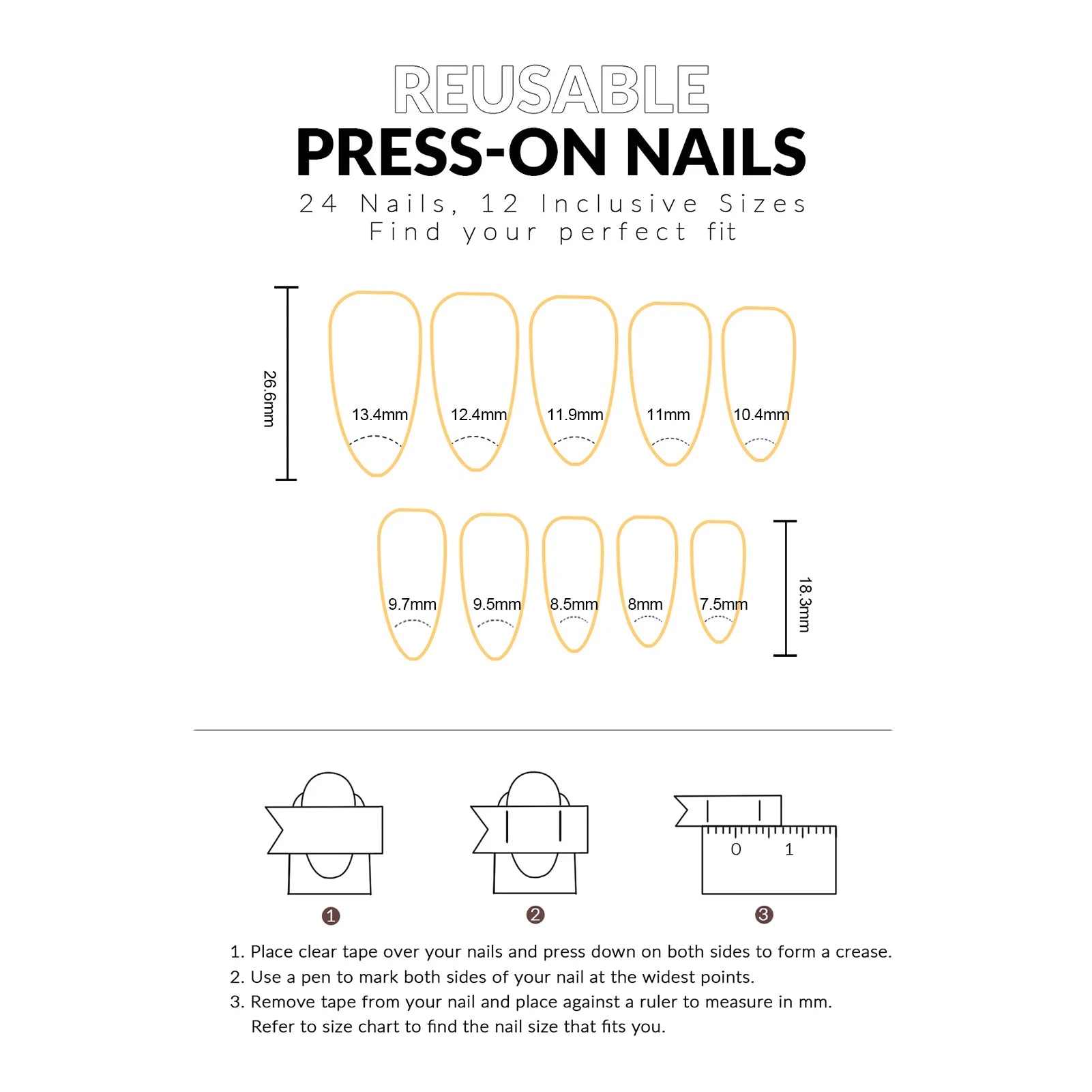 REUSABLE
PRESS-ON NAILS
24 Nails, 12 Inclusive Sizes
Find your perfect fit

26.6mm
13.4mm
12.4mm
11.9mm
11mm
10.4mm

9.7mm
9.5mm
8.5mm
8mm
7.5mm
18.3mm

0 1

1
2
3

1. Place clear tape over your nails and press down on both sides to form a crease.
2. Use a pen to mark both sides of your nail at the widest points.
3. Remove tape from your nail and place against a ruler to measure in mm. Refer to size chart to find the nail size that fits you.