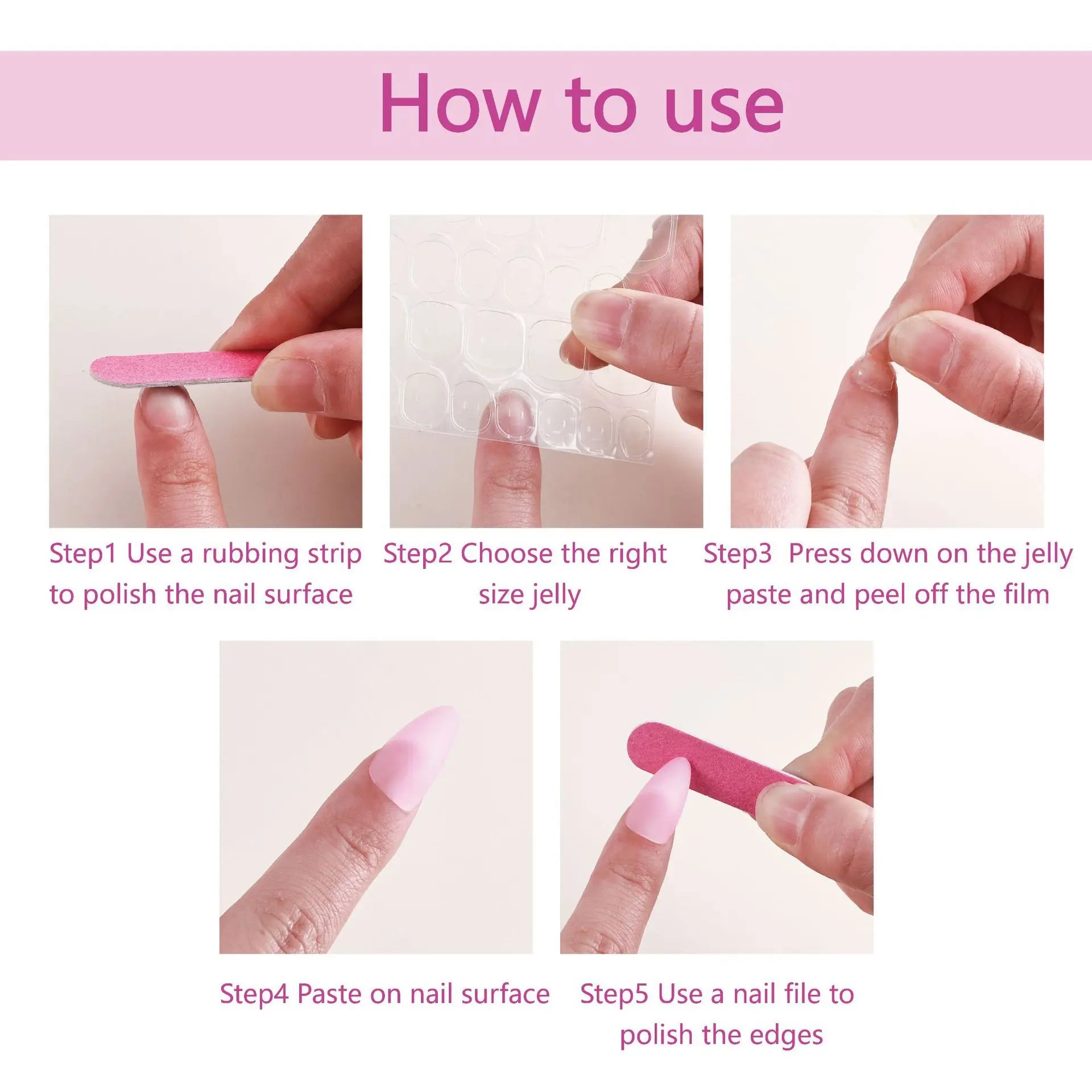 How to use

Step1 Use a rubbing strip to polish the nail surface

Step2 Choose the right size jelly

Step3  Press down on the jelly paste and peel off the film

Step4 Paste on nail surface

Step5 Use a nail file to polish the edges