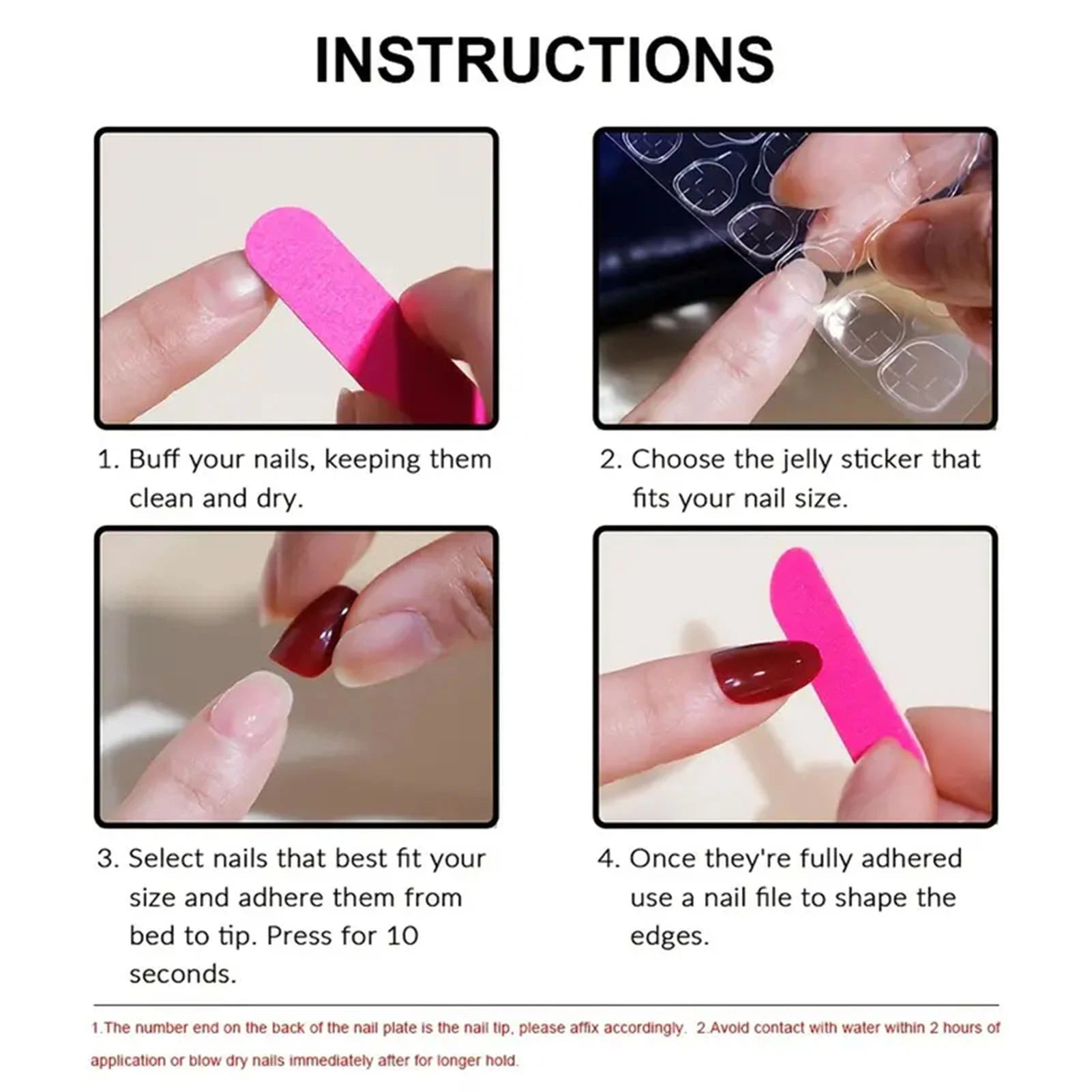 INSTRUCTIONS

1. Buff your nails, keeping them clean and dry.

2. Choose the jelly sticker that fits your nail size.

3. Select nails that best fit your size and adhere them from bed to tip. Press for 10 seconds.

4. Once they're fully adhered use a nail file to shape the edges.

1.The number end on the back of the nail plate is the nail tip, please affix accordingly. 2.Avoid contact with water within 2 hours of application or blow dry nails immediately after for longer hold.