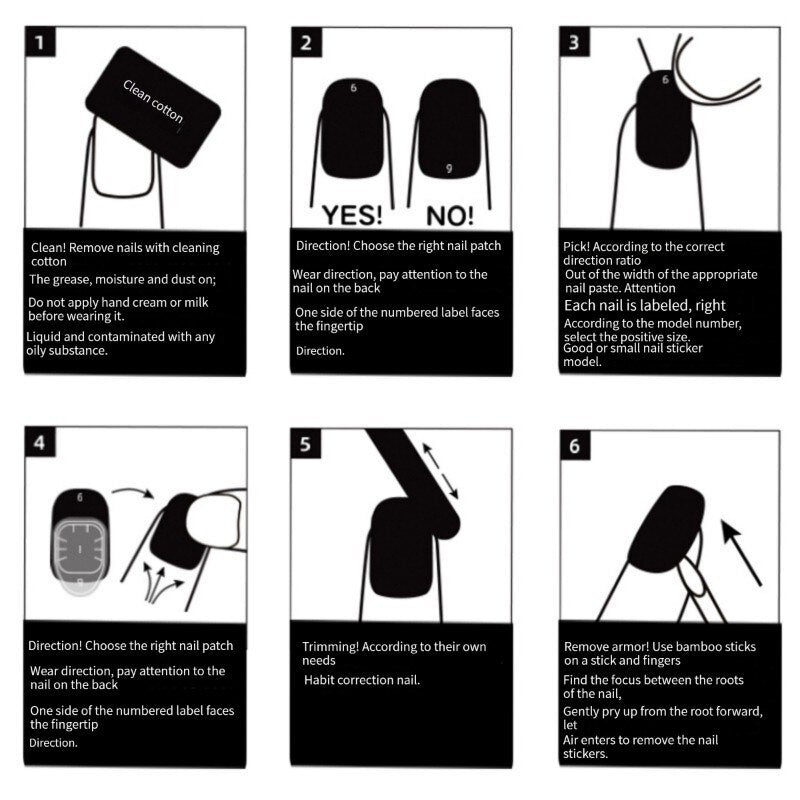 1

Clean cotton

Clean! Remove nails with cleaning cotton

The grease, moisture and dust on;

Do not apply hand cream or milk before wearing it.

Liquid and contaminated with any oily substance.

2

6

9

YES! NO!

Direction! Choose the right nail patch

Wear direction, pay attention to the nail on the back

One side of the numbered label faces the fingertip

Direction.

3

6

Pick! According to the correct direction ratio

Out of the width of the appropriate nail paste. Attention

Each nail is labeled, right

According to the model number, select the positive size.

Good or small nail sticker model.

4

6

9

Direction! Choose the right nail patch

Wear direction, pay attention to the nail on the back

One side of the numbered label faces the fingertip

Direction.

5

Trimming! According to their own needs

Habit correction nail.

6

Remove armor! Use bamboo sticks on a stick and fingers

Find the focus between the roots of the nail,

Gently pry up from the root forward, let

Air enters to remove the nail stickers.