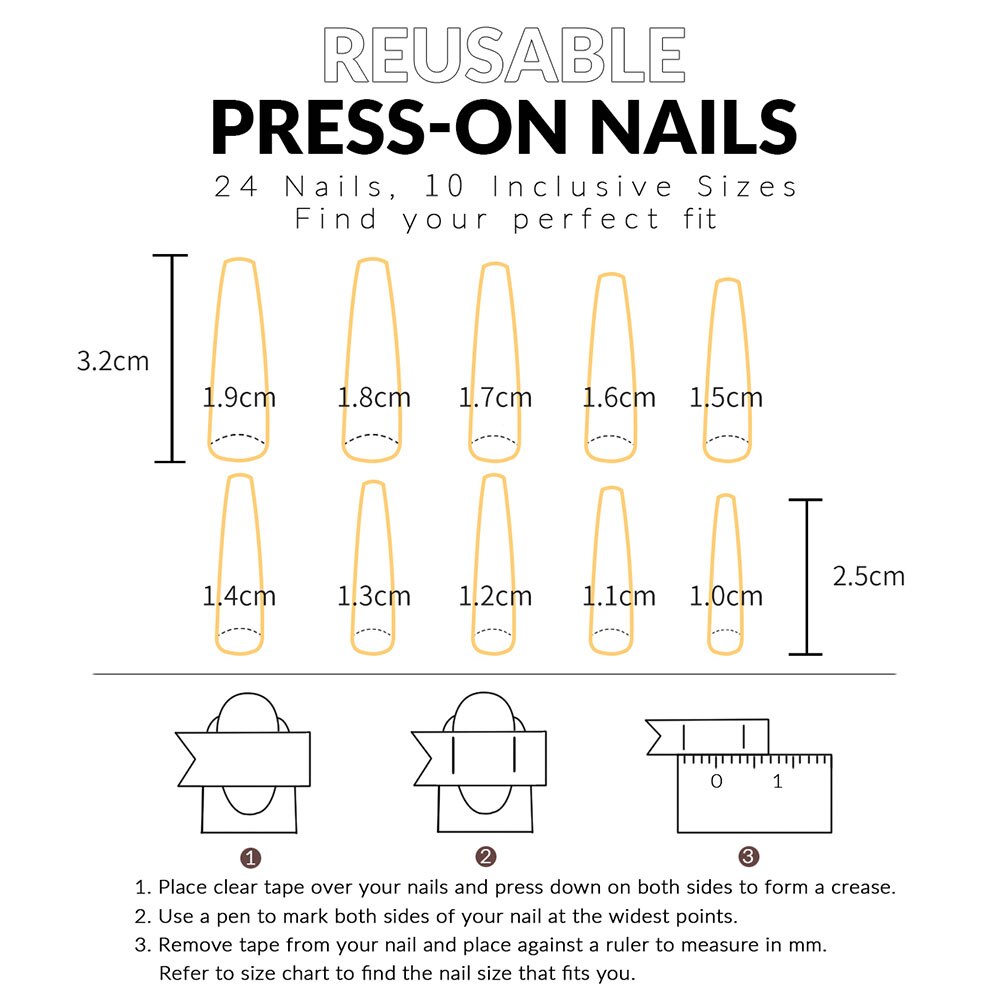 REUSABLE
PRESS-ON NAILS
24 Nails, 10 Inclusive Sizes
Find your perfect fit

3.2cm

1.9cm 1.8cm 1.7cm 1.6cm 1.5cm

1.4cm 1.3cm 1.2cm 1.1cm 1.0cm

2.5cm

0 1

1 2 3

1. Place clear tape over your nails and press down on both sides to form a crease.
2. Use a pen to mark both sides of your nail at the widest points.
3. Remove tape from your nail and place against a ruler to measure in mm. Refer to size chart to find the nail size that fits you.